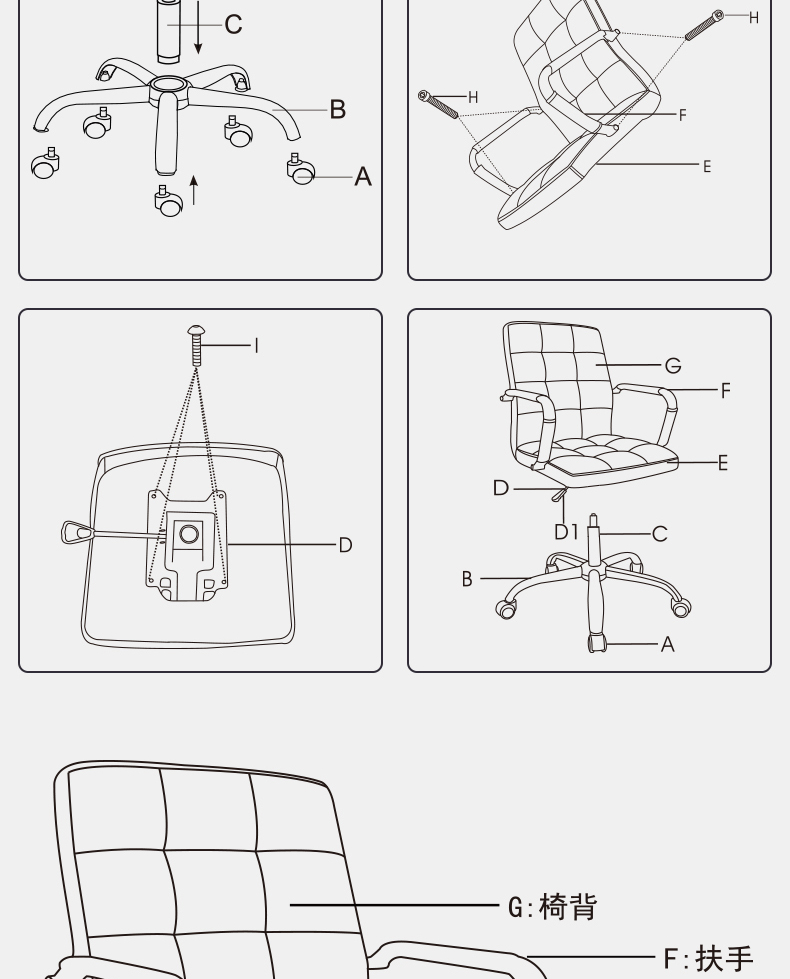 C

B

A

H

H

F

E

I

D

G

F

E

D

D1

C

B

A

G:椅背

F:扶手